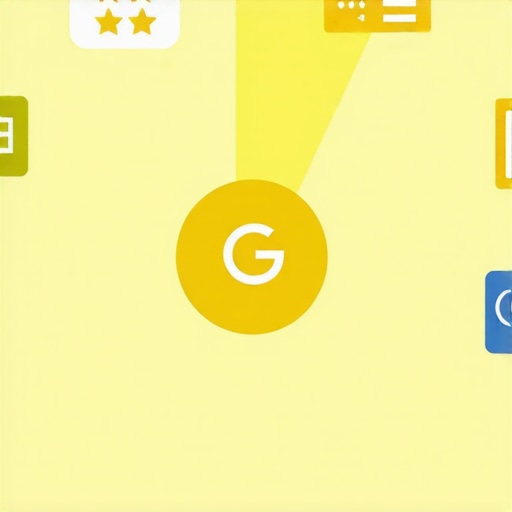 G